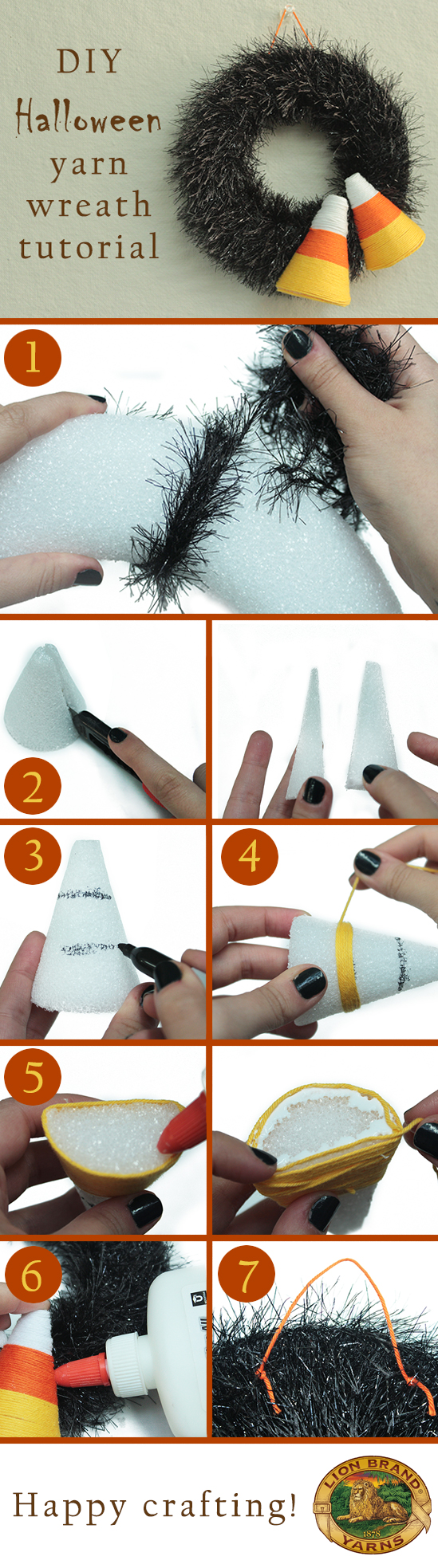 DIY
Halloween
yarn
wreath
tutorial

1

2

3

4

5

6

7

Happy crafting!

LION BRAND
1878
YARNS