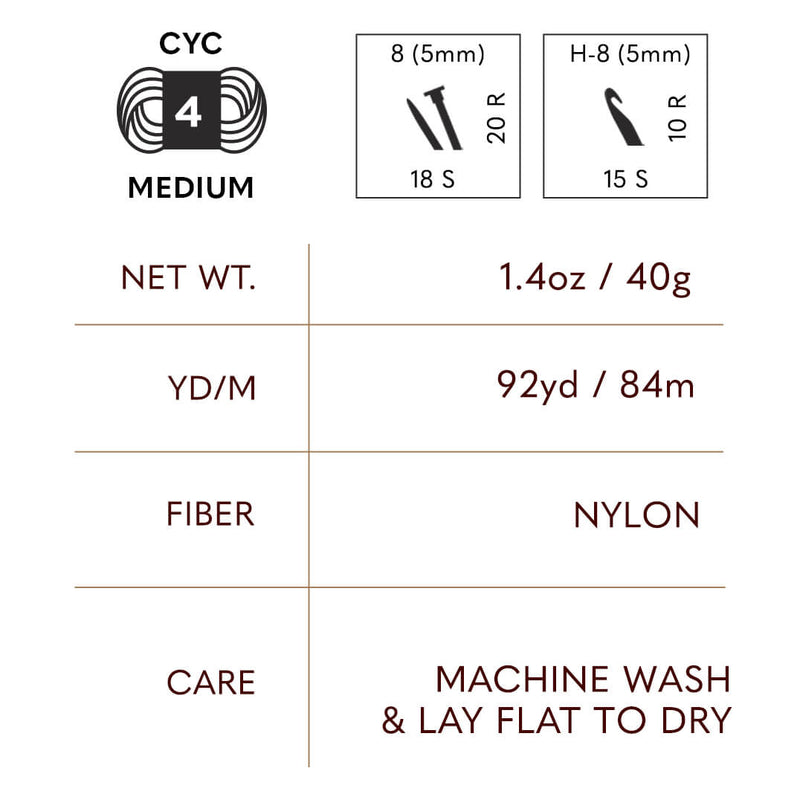 CYC
4
MEDIUM

8 (5mm)
20 R
18 S

H-8 (5mm)
10 R
15 S

| NET WT. | 1.4oz / 40g |
|---|---|
| YD/M | 92yd / 84m |
| FIBER | NYLON |
| CARE | MACHINE WASH & LAY FLAT TO DRY |